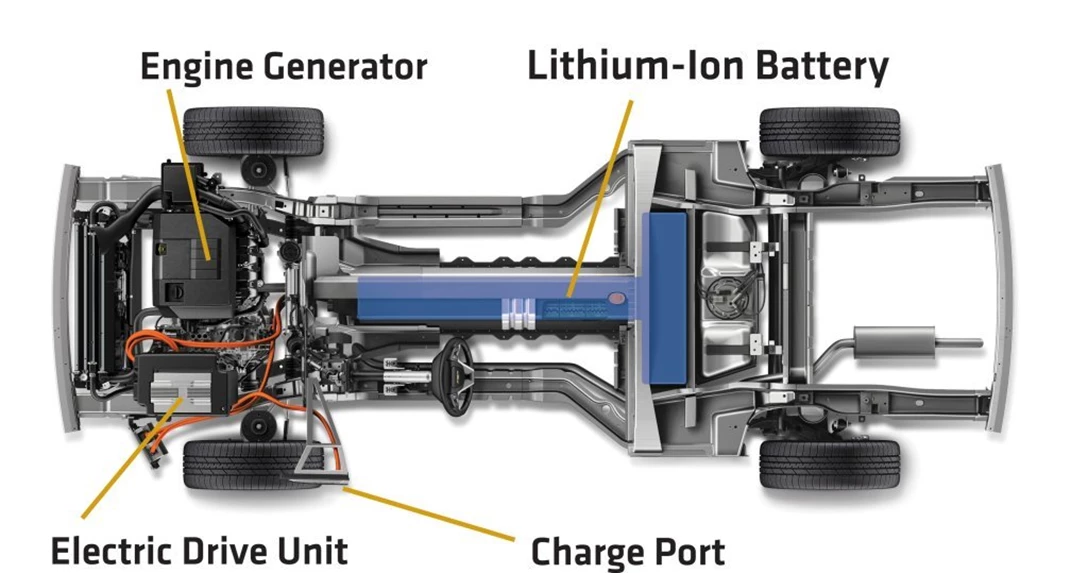 Engine Generator

Lithium-Ion Battery

Electric Drive Unit

Charge Port