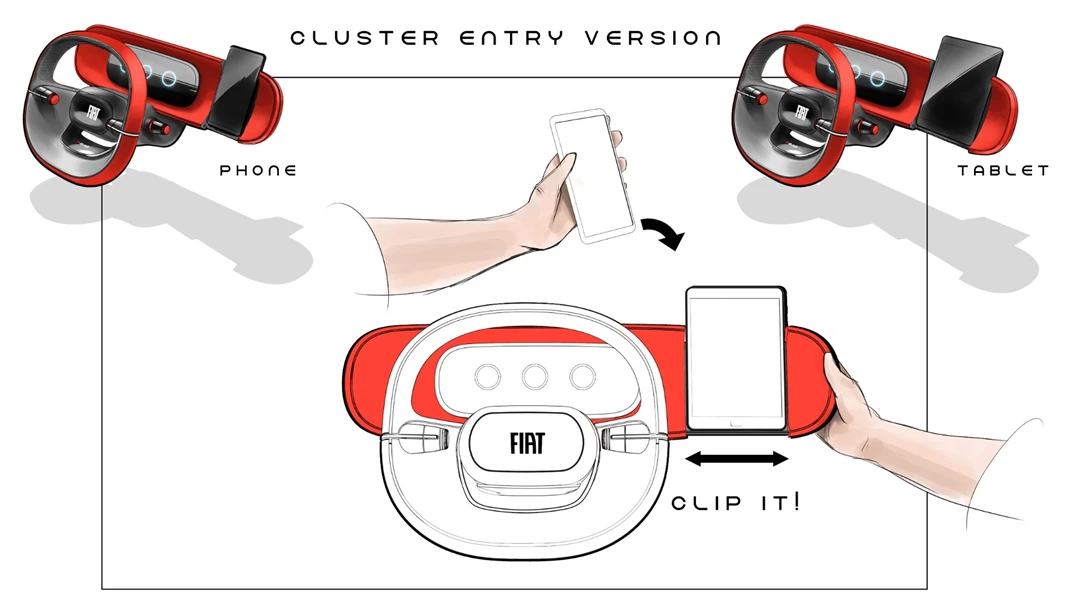 CLUSTER ENTRY VERSION

FIAT

PHONE

FIAT

TABLET

FIAT

CLIP IT!