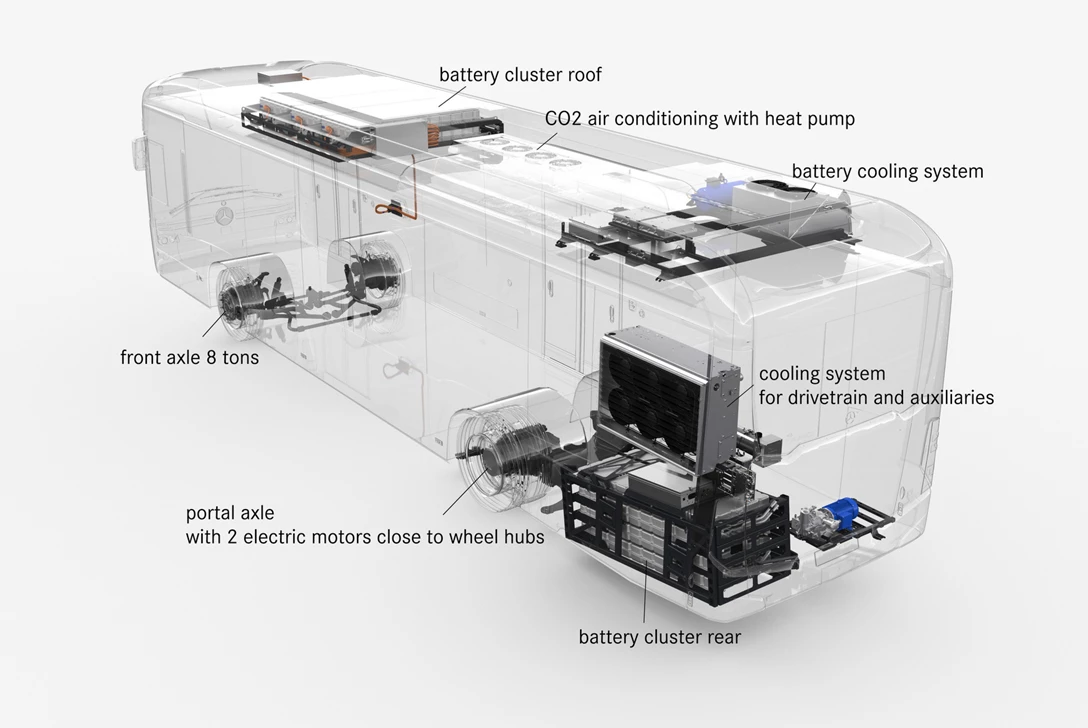 battery cluster roof

CO2 air conditioning with heat pump

battery cooling system

front axle 8 tons

cooling system
for drivetrain and auxiliaries

portal axle
with 2 electric motors close to wheel hubs

battery cluster rear